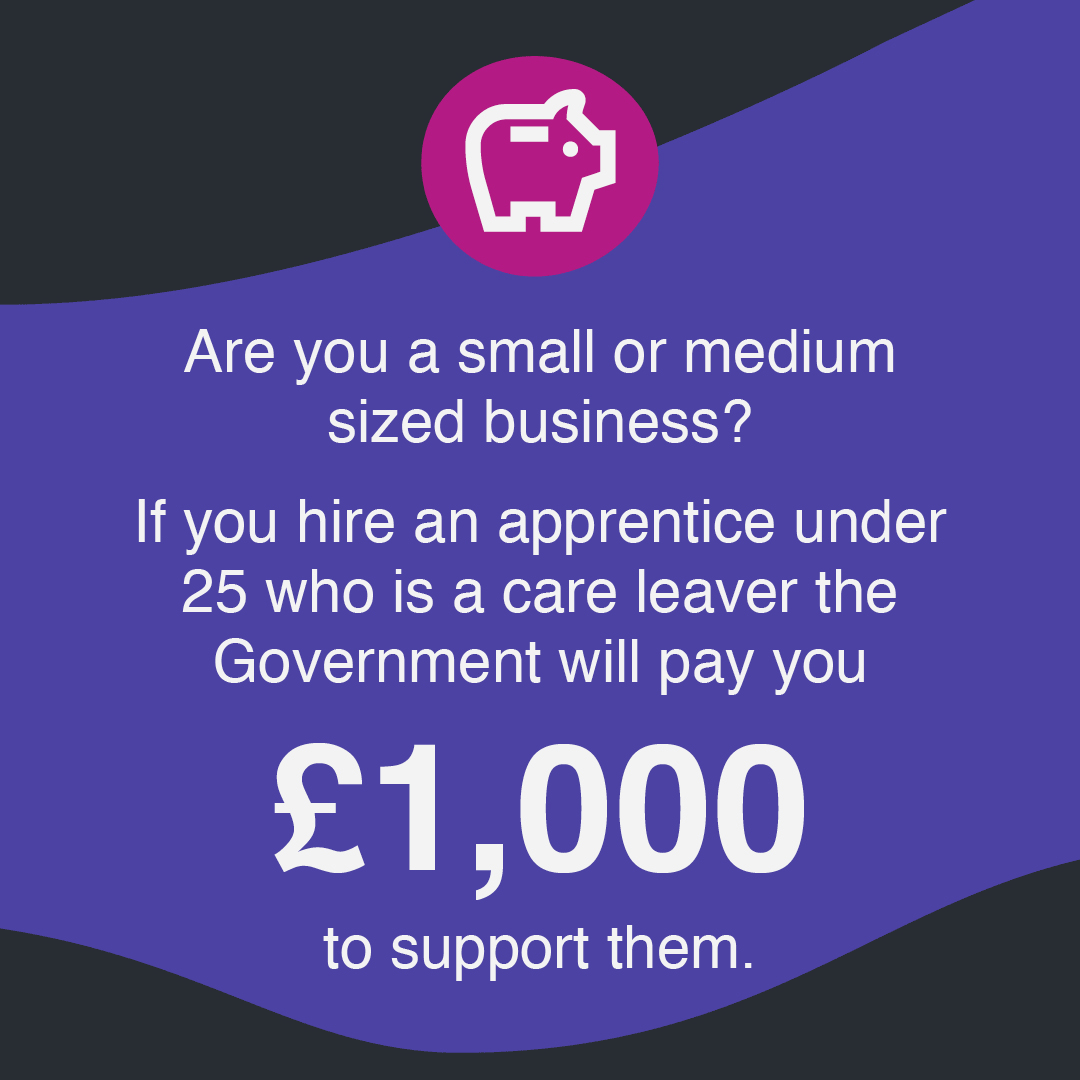 Are you a small or medium sized business?

If you hire an apprentice under 25 who is a care leaver the Government will pay you

£1,000

to support them.